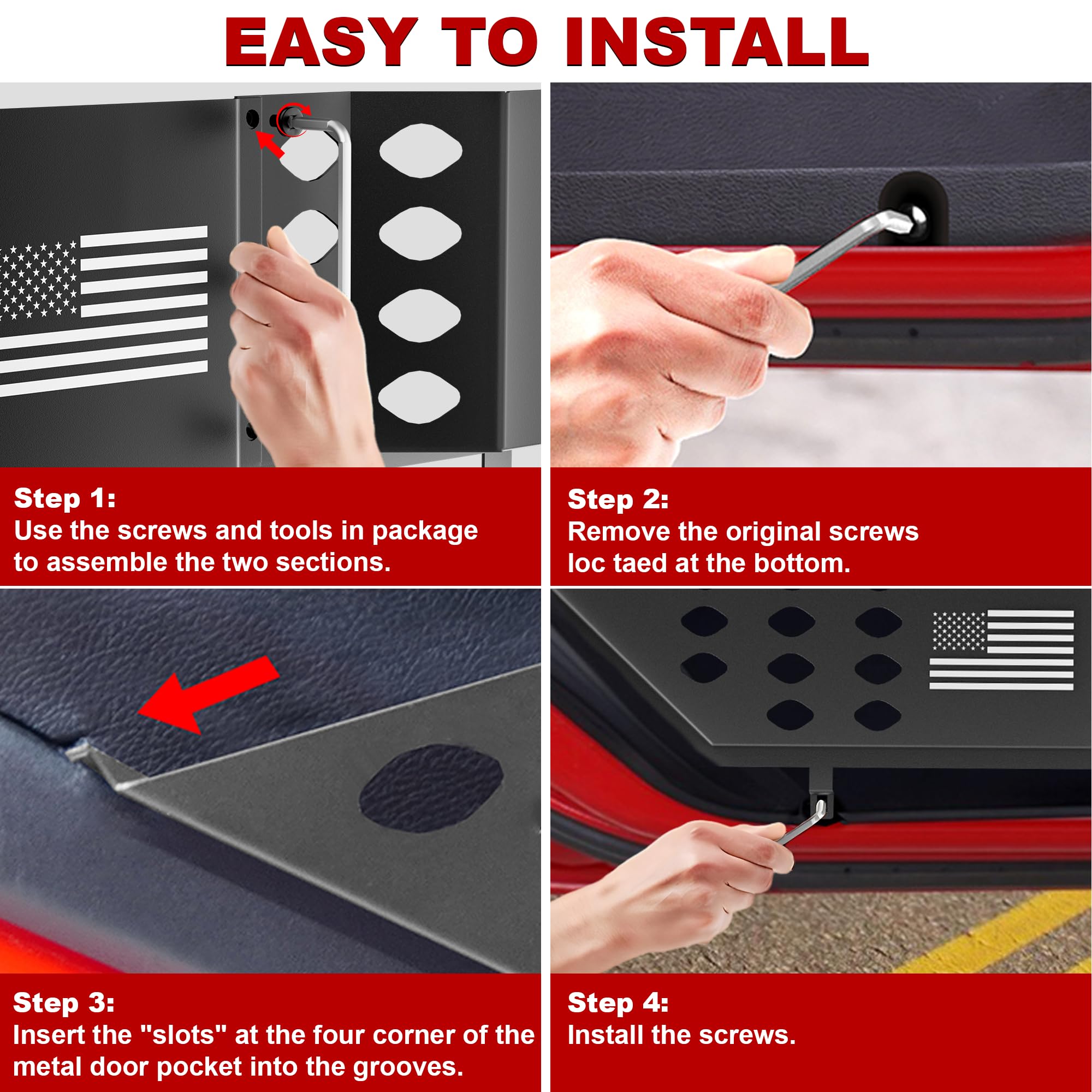 EASY TO INSTALL

Step 1:
Use the screws and tools in package to assemble the two sections.

Step 2:
Remove the original screws loc taed at the bottom.

Step 3:
Insert the "slots" at the four corner of the metal door pocket into the grooves.

Step 4:
Install the screws.